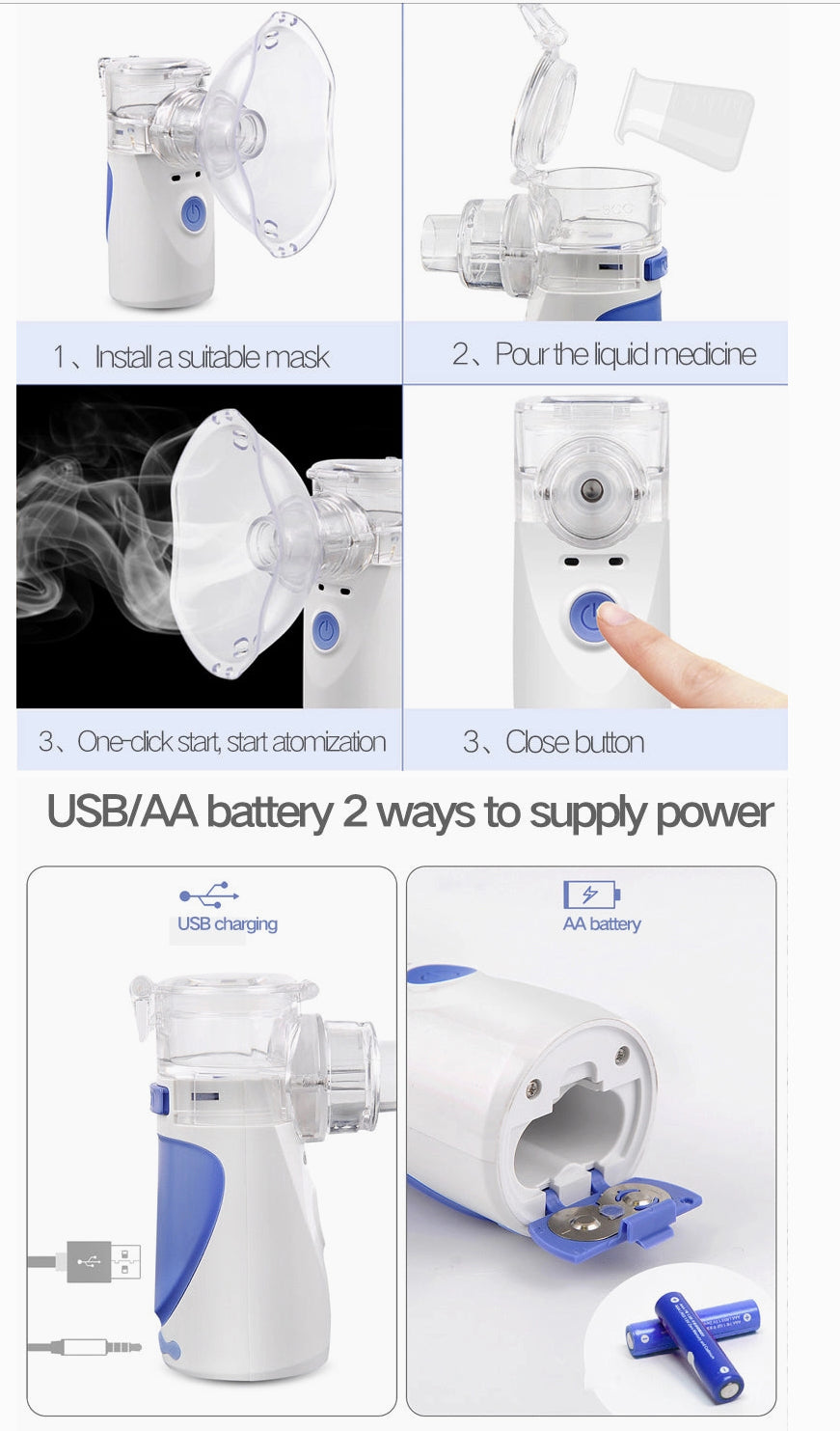 1、Install a suitable mask

2、Pour the liquid medicine

3、One-click start, start atomization

3、Close button

USB/AA battery 2 ways to supply power

USB charging

AA battery