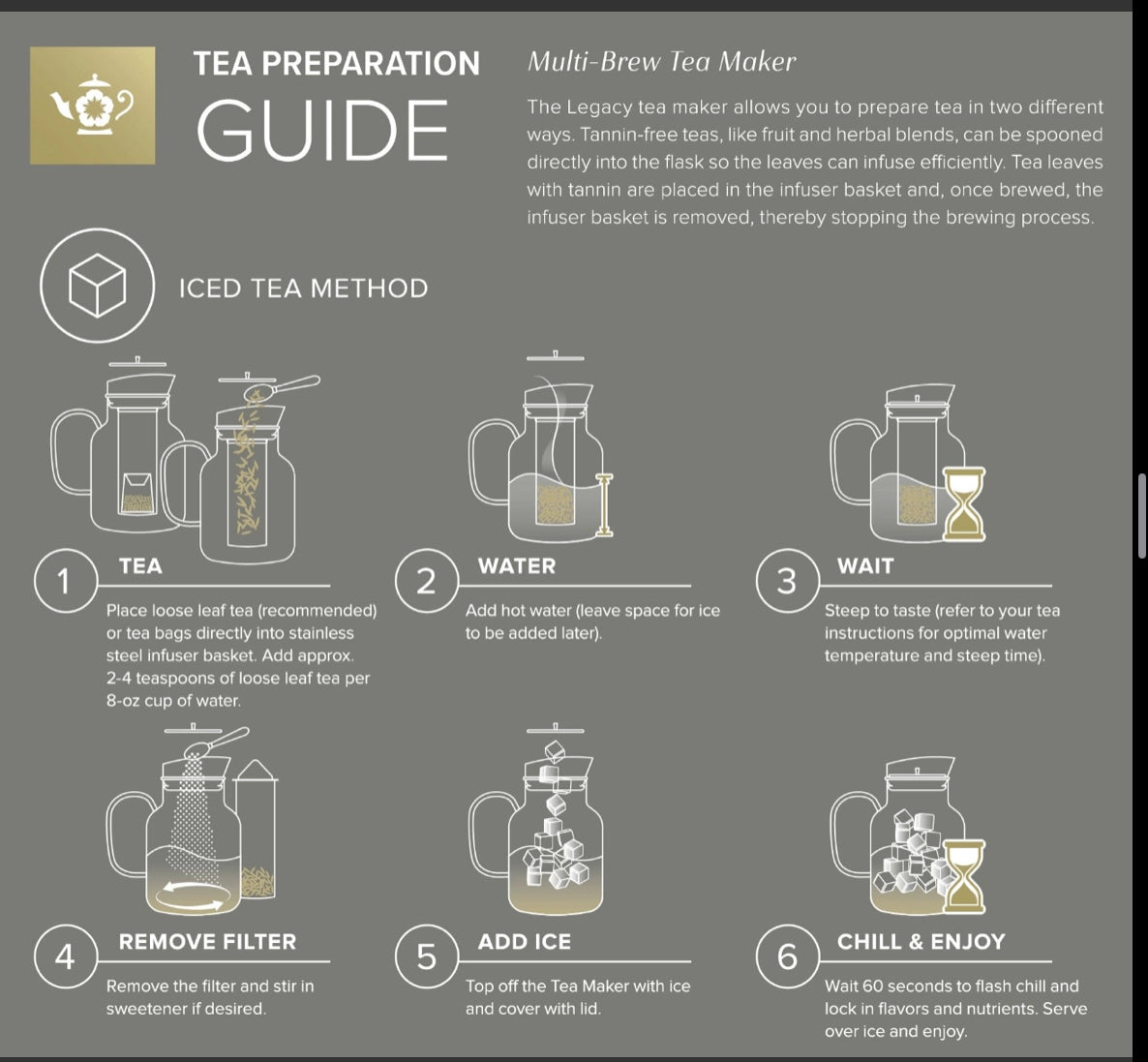 TEA PREPARATION GUIDE

Multi-Brew Tea Maker

The Legacy tea maker allows you to prepare tea in two different ways. Tannin-free teas, like fruit and herbal blends, can be spooned directly into the flask so the leaves can infuse efficiently. Tea leaves with tannin are placed in the infuser basket and, once brewed, the infuser basket is removed, thereby stopping the brewing process.

ICED TEA METHOD

1 TEA

Place loose leaf tea (recommended) or tea bags directly into stainless steel infuser basket. Add approx. 2-4 teaspoons of loose leaf tea per 8-oz cup of water.

2 WATER

Add hot water (leave space for ice to be added later).

3 WAIT

Steep to taste (refer to your tea instructions for optimal water temperature and steep time).

4 REMOVE FILTER

Remove the filter and stir in sweetener if desired.

5 ADD ICE

Top off the Tea Maker with ice and cover with lid.

6 CHILL & ENJOY

Wait 60 seconds to flash chill and lock in flavors and nutrients. Serve over ice and enjoy.